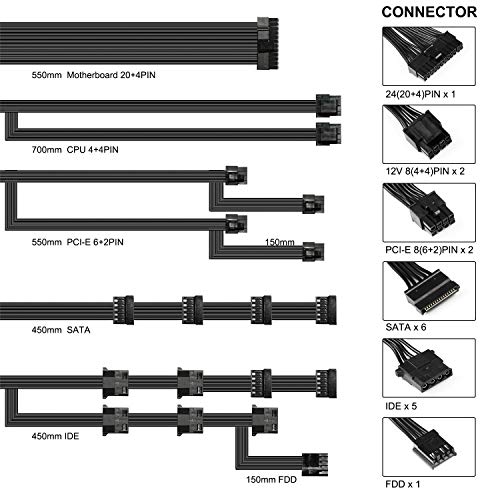 550mm Motherboard 20+4PIN

700mm CPU 4+4PIN

550mm PCI-E 6+2PIN

150mm

450mm SATA

450mm IDE

150mm FDD

CONNECTOR

24(20+4)PIN x 1

12V 8(4+4)PIN x 2

PCI-E 8(6+2)PIN x 2

SATA x 6

IDE x 5

FDD x 1