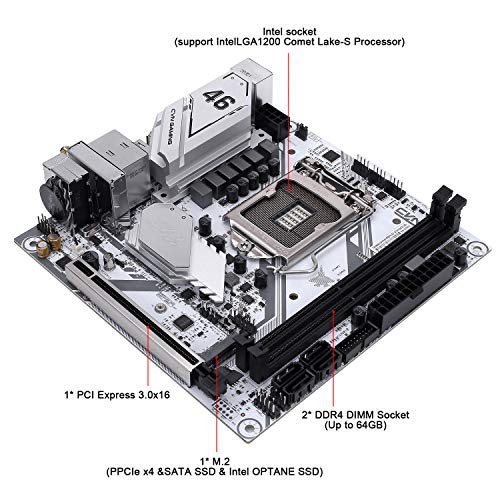 Intel socket
(support IntelLGA1200 Comet Lake-S Processor)

46

CVN GAMING

1* PCI Express 3.0x16

2* DDR4 DIMM Socket
(Up to 64GB)

1* M.2
(PPCIe x4 &SATA SSD & Intel OPTANE SSD)