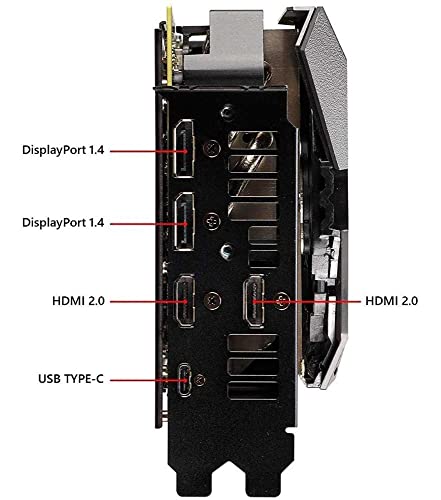 DisplayPort 1.4

DisplayPort 1.4

HDMI 2.0

HDMI 2.0

USB TYPE-C